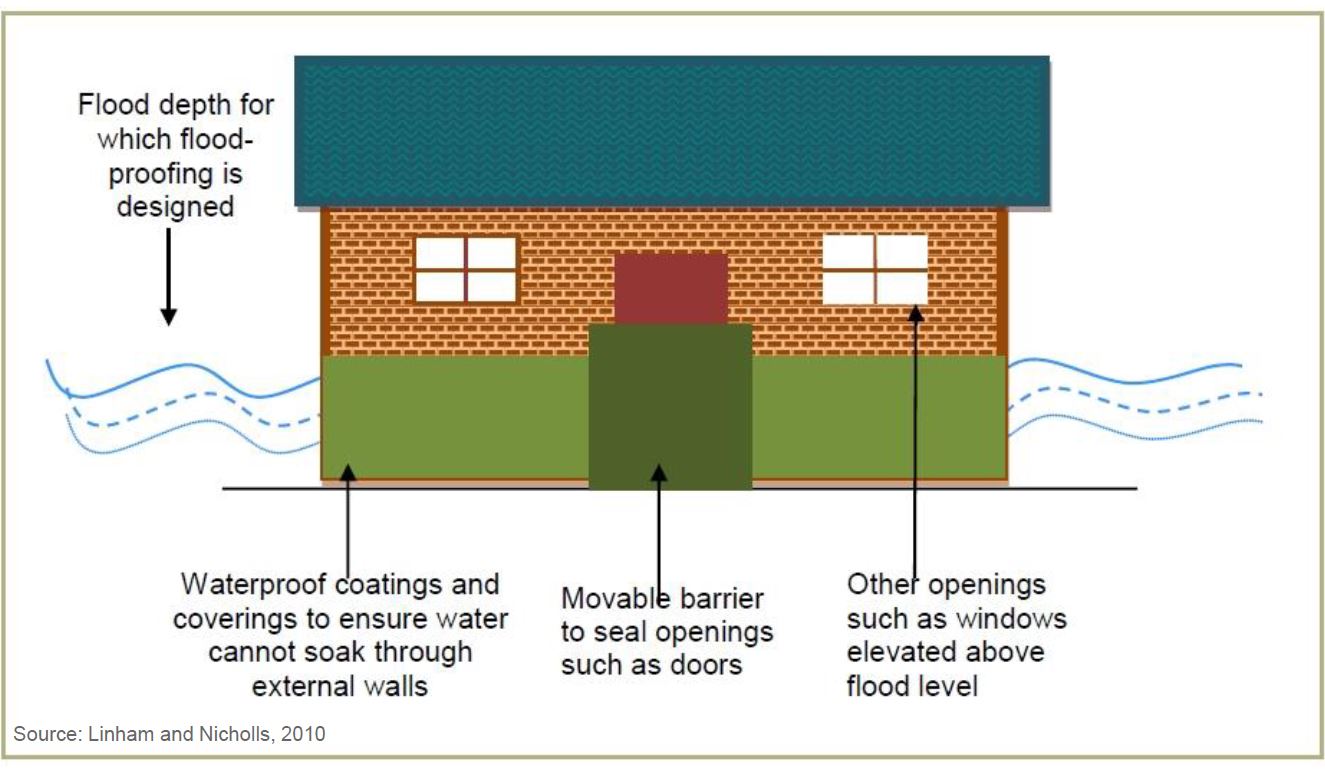 Flood depth for which flood-proofing is designed

Waterproof coatings and coverings to ensure water cannot soak through external walls

Movable barrier to seal openings such as doors

Other openings such as windows elevated above flood level

Source: Linham and Nicholls, 2010